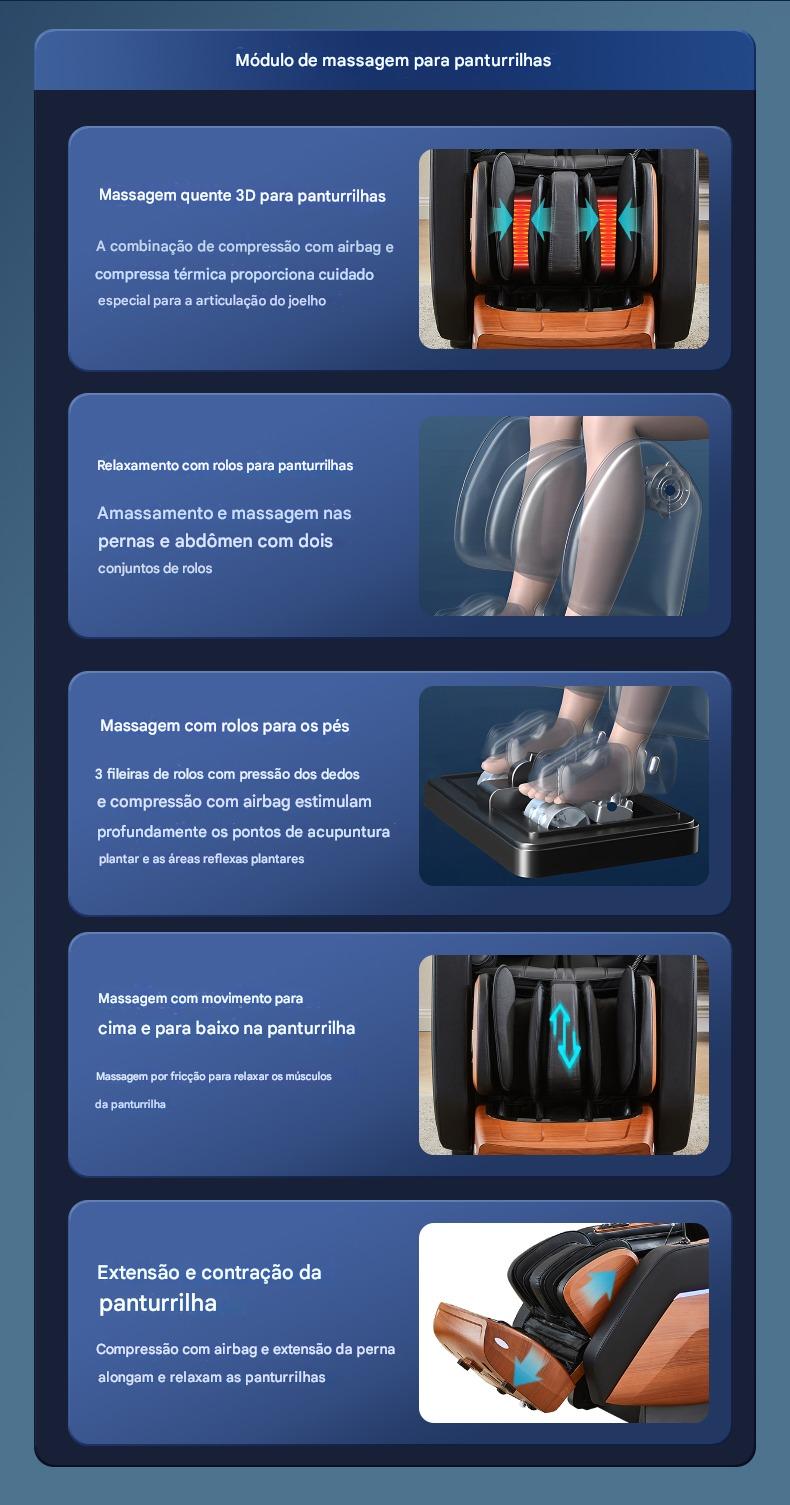 Módulo de massagem para panturrilhas

Massagem quente 3D para panturrilhas

A combinação de compressão com airbag e compressa térmica proporciona cuidado especial para a articulação do joelho

Relaxamento com rolos para panturrilhas

Amassamento e massagem nas pernas e abdômen com dois conjuntos de rolos

Massagem com rolos para os pés

3 fileiras de rolos com pressão dos dedos e compressão com airbag estimulam profundamente os pontos de acupuntura plantar e as áreas reflexas plantares

Massagem com movimento para cima e para baixo na panturrilha

Massagem por fricção para relaxar os músculos da panturrilha

Extensão e contração da panturrilha

Compressão com airbag e extensão da perna alongam e relaxam as panturrilhas